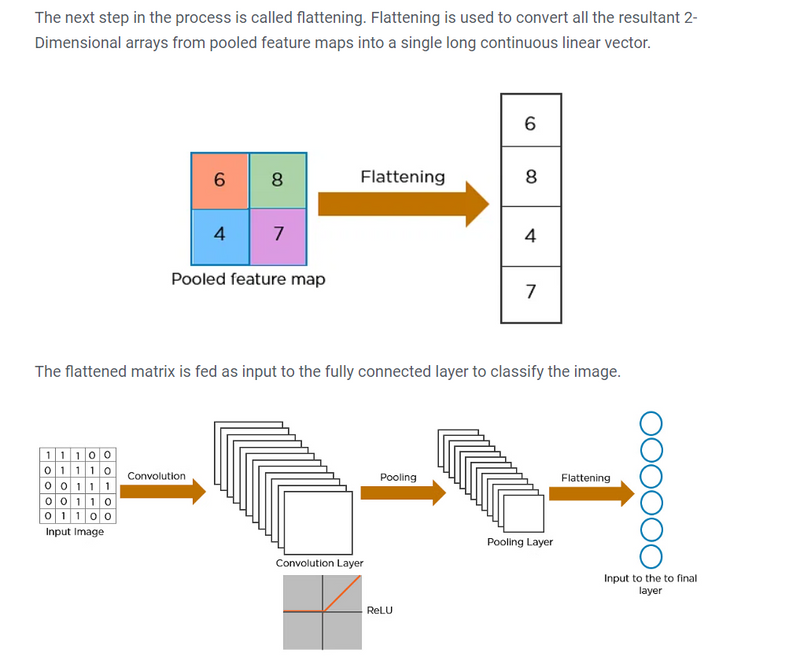 The next step in the process is called flattening. Flattening is used to convert all the resultant 2-Dimensional arrays from pooled feature maps into a single long continuous linear vector.

| 6 | 8 |
|---|---|
| 4 | 7 |

Pooled feature map

Flattening

| 6 |
|---|
| 8 |
| 4 |
| 7 |

The flattened matrix is fed as input to the fully connected layer to classify the image.

| 1 | 1 | 1 | 0 | 0 |
|---|---|---|---|---|
| 0 | 1 | 1 | 1 | 0 |
| 0 | 0 | 1 | 1 | 1 |
| 0 | 0 | 1 | 1 | 0 |
| 0 | 1 | 1 | 0 | 0 |

Input Image

Convolution

Convolution Layer

ReLU

Pooling

Pooling Layer

Flattening

Input to the to final layer