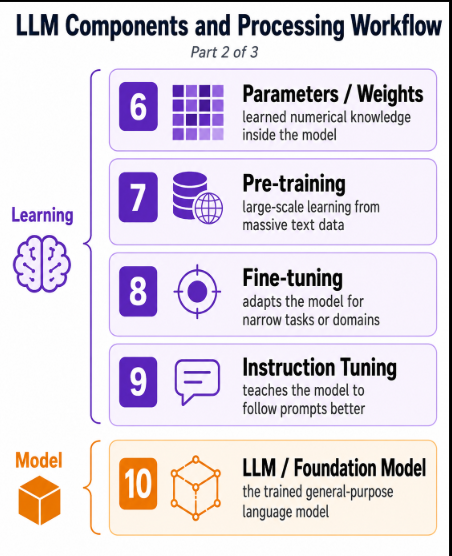 LLM Components and Processing Workflow

Part 2 of 3

Learning

6 Parameters / Weights
learned numerical knowledge inside the model

7 Pre-training
large-scale learning from massive text data

8 Fine-tuning
adapts the model for narrow tasks or domains

9 Instruction Tuning
teaches the model to follow prompts better

Model

10 LLM / Foundation Model
the trained general-purpose language model